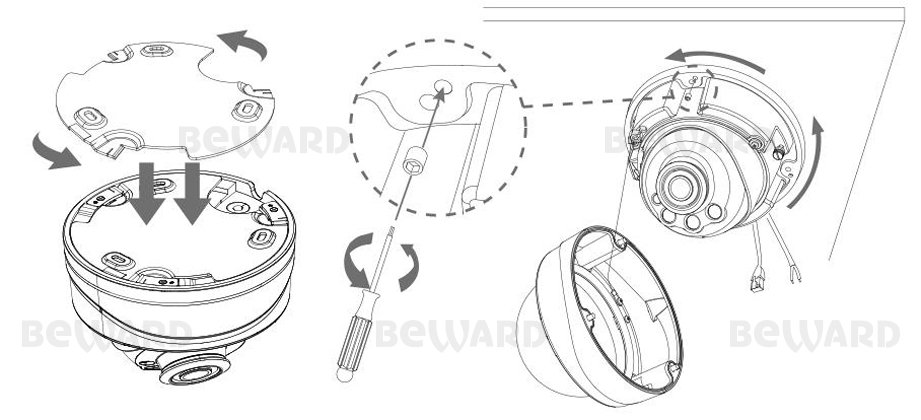 BEWARD BEWARD BEWARD BEWARD BEWARD